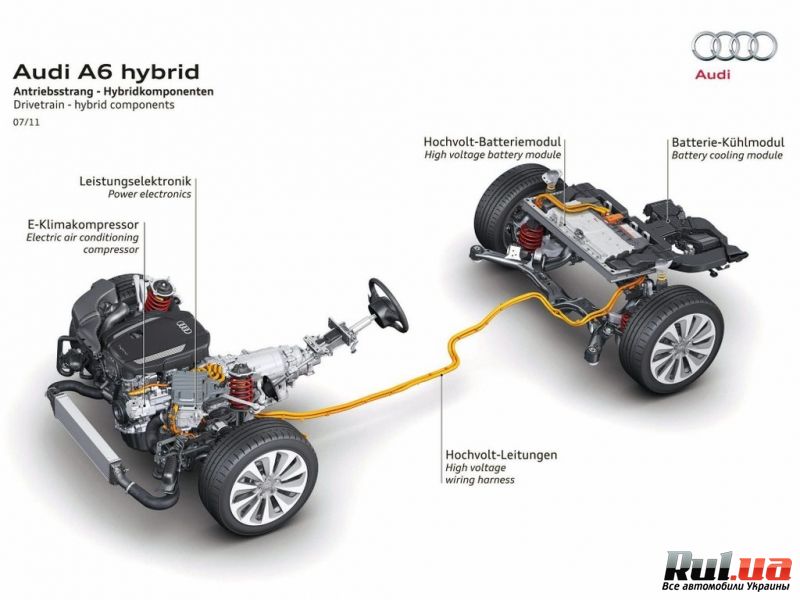 Audi A6 hybrid
Antriebsstrang - Hybridkomponenten
Drivetrain - hybrid components
07/11

Audi

Leistungselektronik
Power electronics

E-Klimakompressor
Electric air conditioning compressor

Hochvolt-Batteriemodul
High voltage battery module

Batterie-Kühlmodul
Battery cooling module

Hochvolt-Leitungen
High voltage wiring harness

Rul.ua
Все автомобили Украины